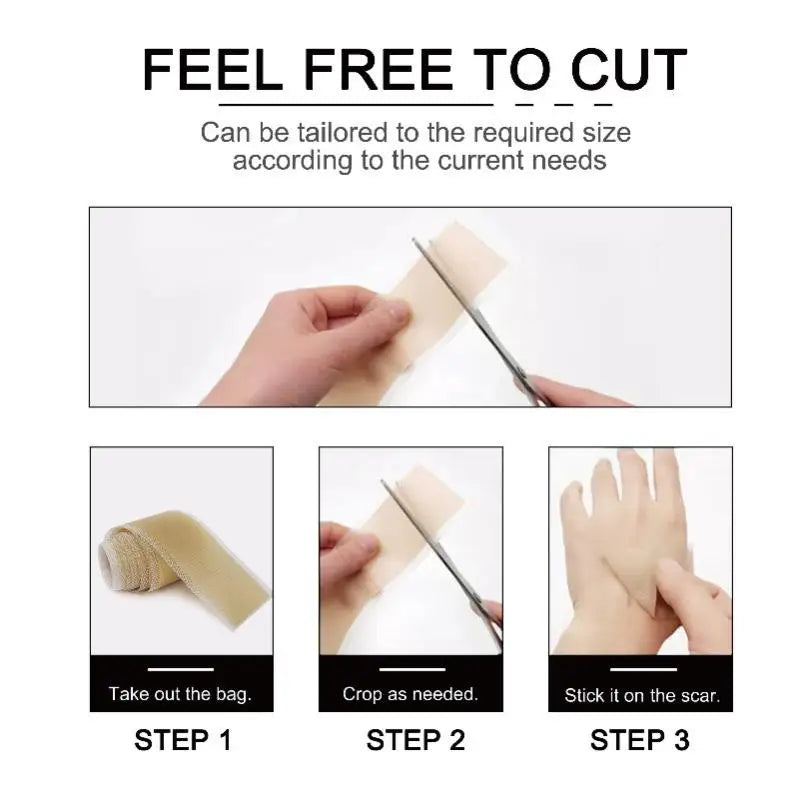 FEEL FREE TO CUT

Can be tailored to the required size according to the current needs

Take out the bag.

STEP 1

Crop as needed.

STEP 2

Stick it on the scar.

STEP 3