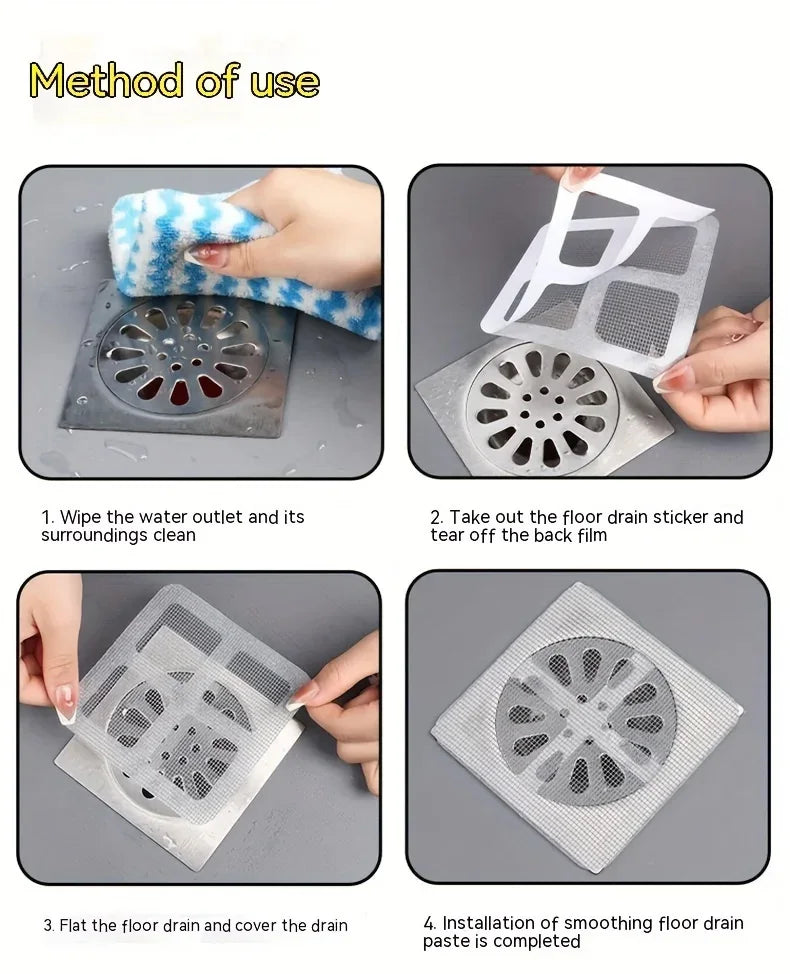 Method of use

1. Wipe the water outlet and its surroundings clean

2. Take out the floor drain sticker and tear off the back film

3. Flat the floor drain and cover the drain

4. Installation of smoothing floor drain paste is completed