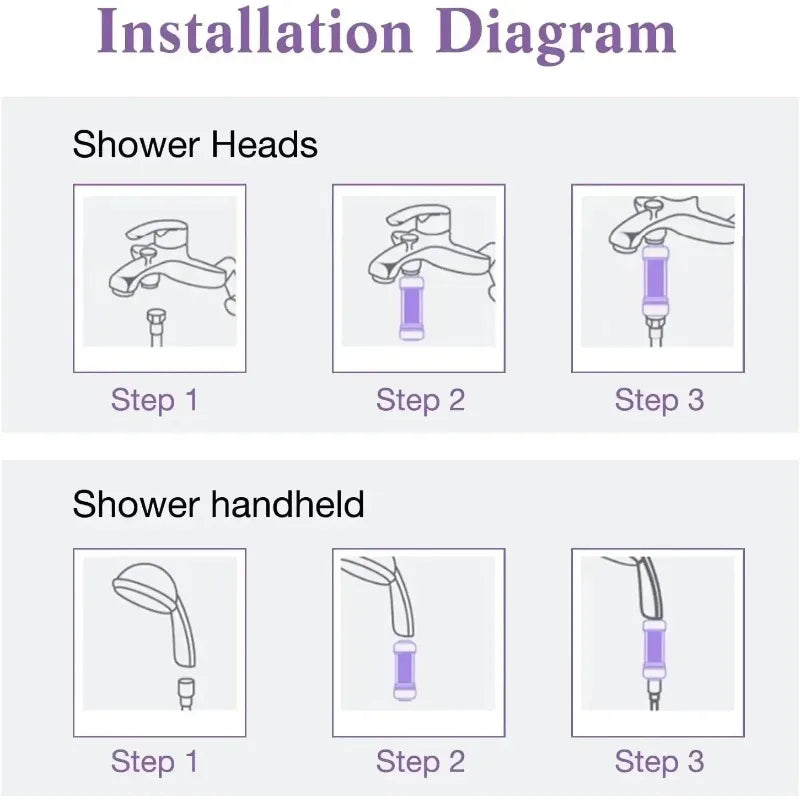 Installation Diagram

Shower Heads

Step 1

Step 2

Step 3

Shower handheld

Step 1

Step 2

Step 3